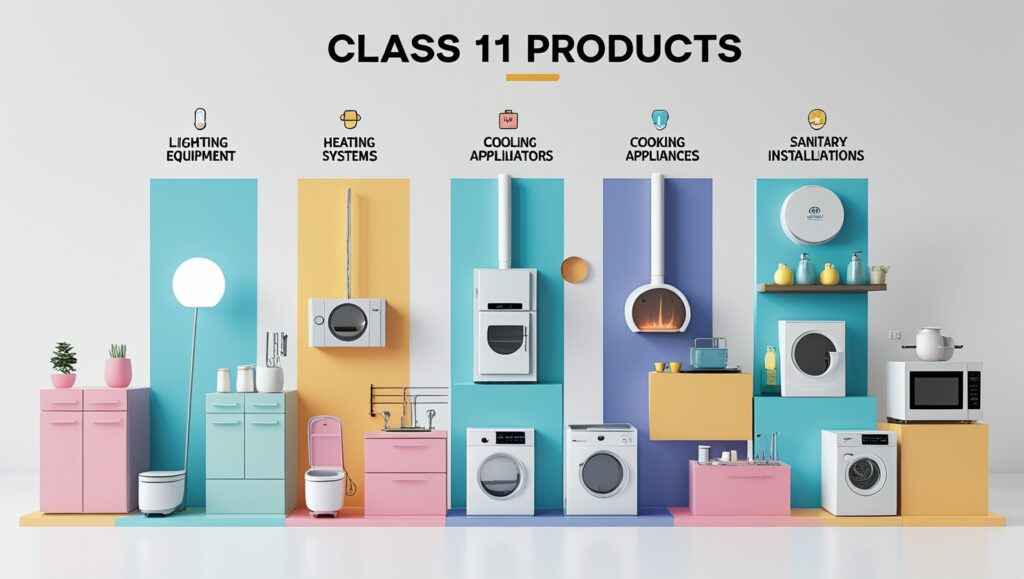 CLASS 11 PRODUCTS

LIGHTING EQUIPMENT

HEATING SYSTEMS

COOLING APPLIIATORS

COOKING APPLIANCES

SANITARY INSTALLATIONS